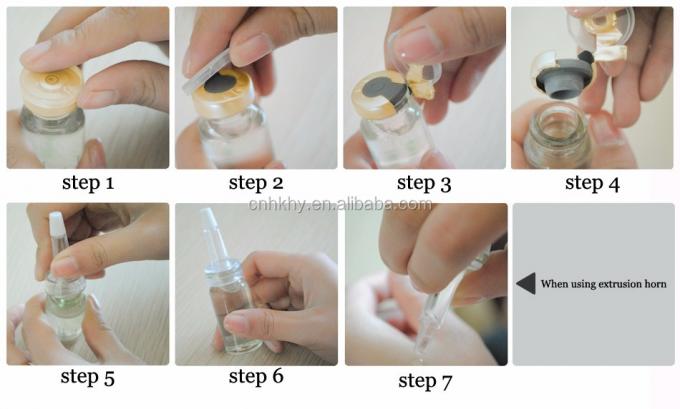 step 1

step 2

step 3

step 4

cnhkhy.en.alibaba.com

step 5

step 6

step 7

When using extrusion horn